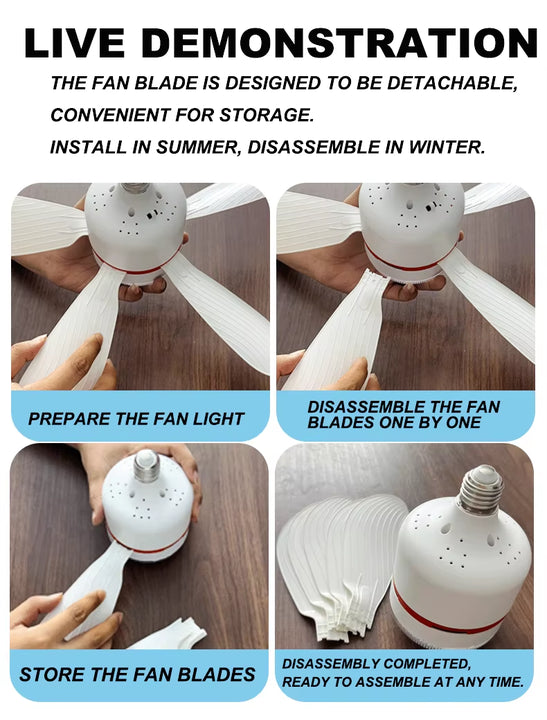 LIVE DEMONSTRATION

THE FAN BLADE IS DESIGNED TO BE DETACHABLE, CONVENIENT FOR STORAGE.

INSTALL IN SUMMER, DISASSEMBLE IN WINTER.

PREPARE THE FAN LIGHT

DISASSEMBLE THE FAN BLADES ONE BY ONE

STORE THE FAN BLADES

DISASSEMBLY COMPLETED, READY TO ASSEMBLE AT ANY TIME.