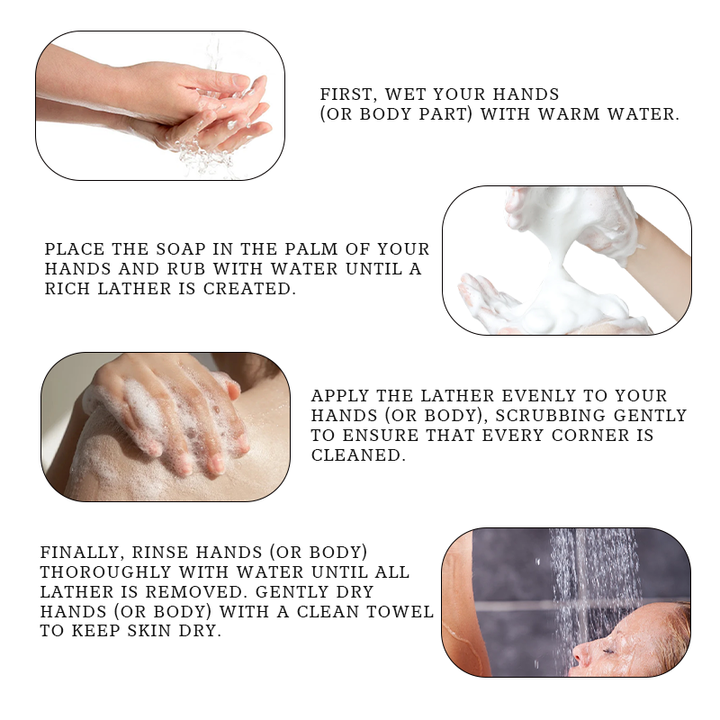 FIRST, WET YOUR HANDS (OR BODY PART) WITH WARM WATER.

PLACE THE SOAP IN THE PALM OF YOUR HANDS AND RUB WITH WATER UNTIL A RICH LATHER IS CREATED.

APPLY THE LATHER EVENLY TO YOUR HANDS (OR BODY), SCRUBBING GENTLY TO ENSURE THAT EVERY CORNER IS CLEANED.

FINALLY, RINSE HANDS (OR BODY) THOROUGHLY WITH WATER UNTIL ALL LATHER IS REMOVED. GENTLY DRY HANDS (OR BODY) WITH A CLEAN TOWEL TO KEEP SKIN DRY.