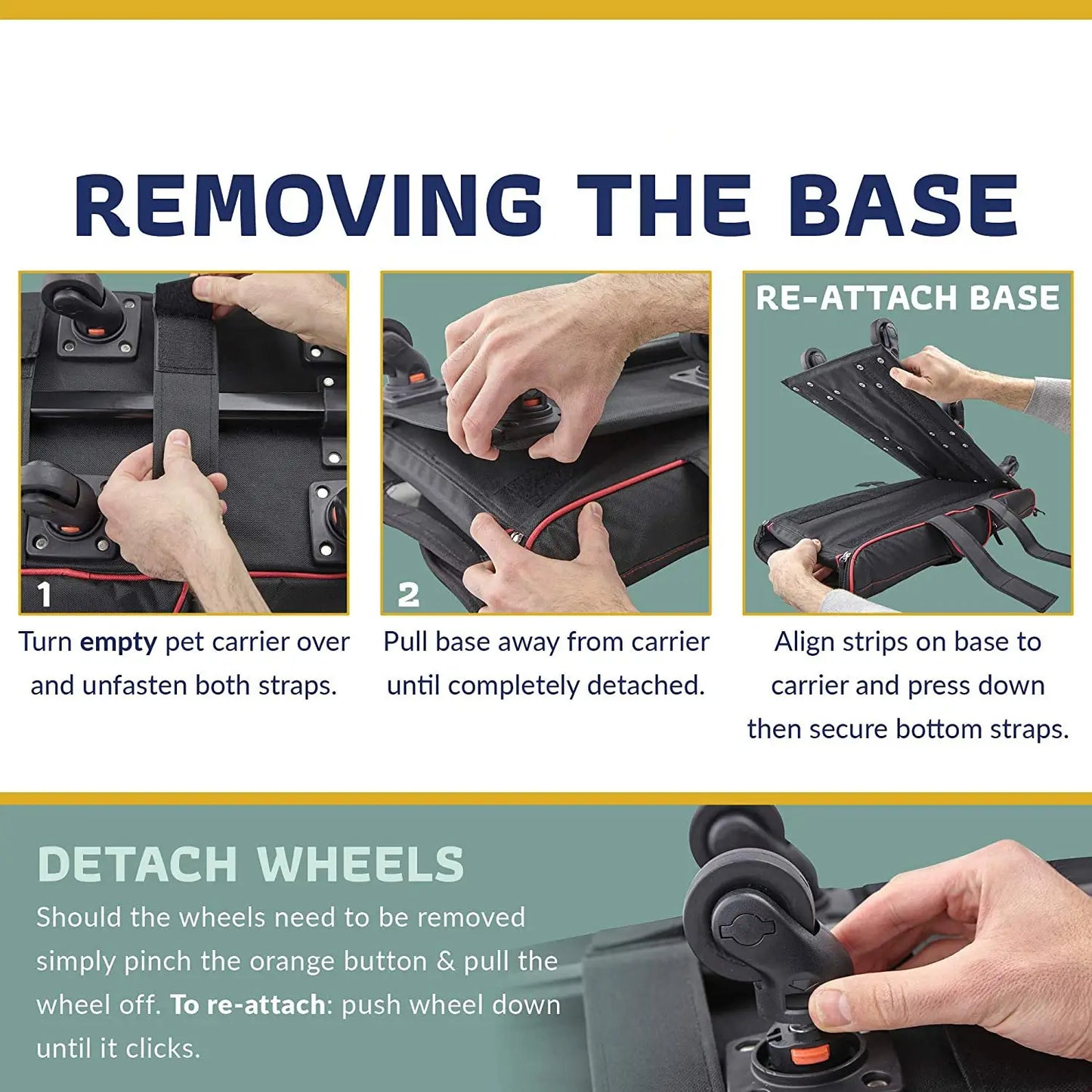 REMOVING THE BASE

1

Turn empty pet carrier over and unfasten both straps.

2

Pull base away from carrier until completely detached.

RE-ATTACH BASE

Align strips on base to carrier and press down then secure bottom straps.

DETACH WHEELS

Should the wheels need to be removed simply pinch the orange button & pull the wheel off. To re-attach: push wheel down until it clicks.