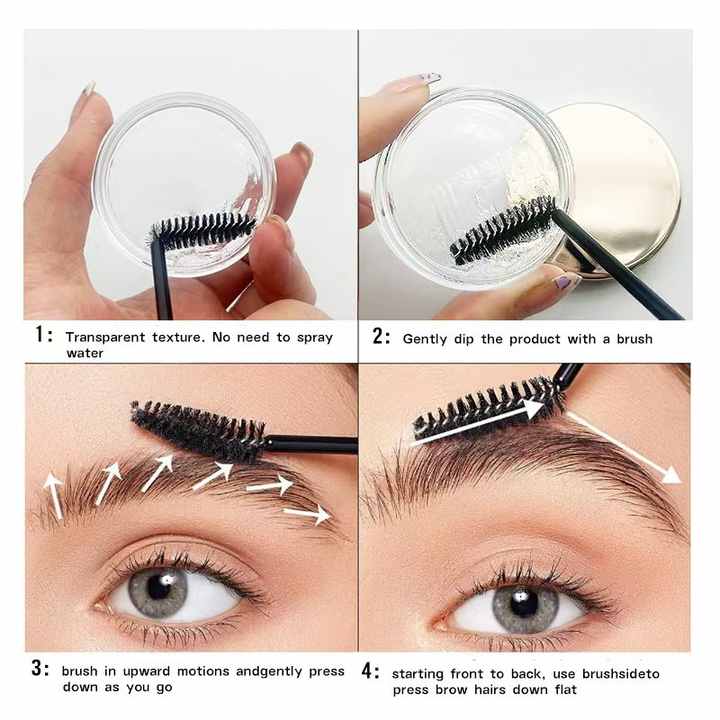 1: Transparent texture. No need to spray water

2: Gently dip the product with a brush

3: brush in upward motions andgently press down as you go

4: starting front to back, use brushsideto press brow hairs down flat