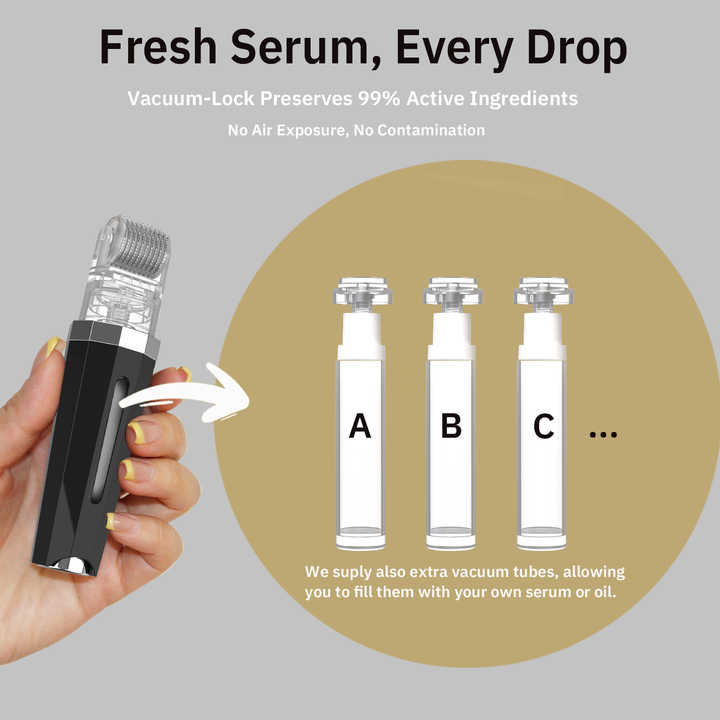 Fresh Serum, Every Drop

Vacuum-Lock Preserves 99% Active Ingredients

No Air Exposure, No Contamination

A

B

C

...

We suply also extra vacuum tubes, allowing you to fill them with your own serum or oil.