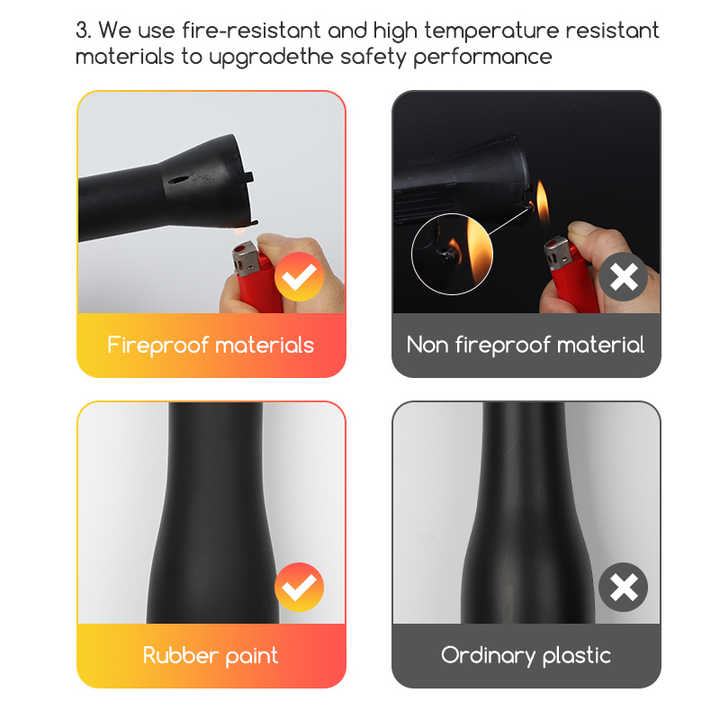 3. We use fire-resistant and high temperature resistant materials to upgradethe safety performance

Fireproof materials

Non fireproof material

Rubber paint

Ordinary plastic