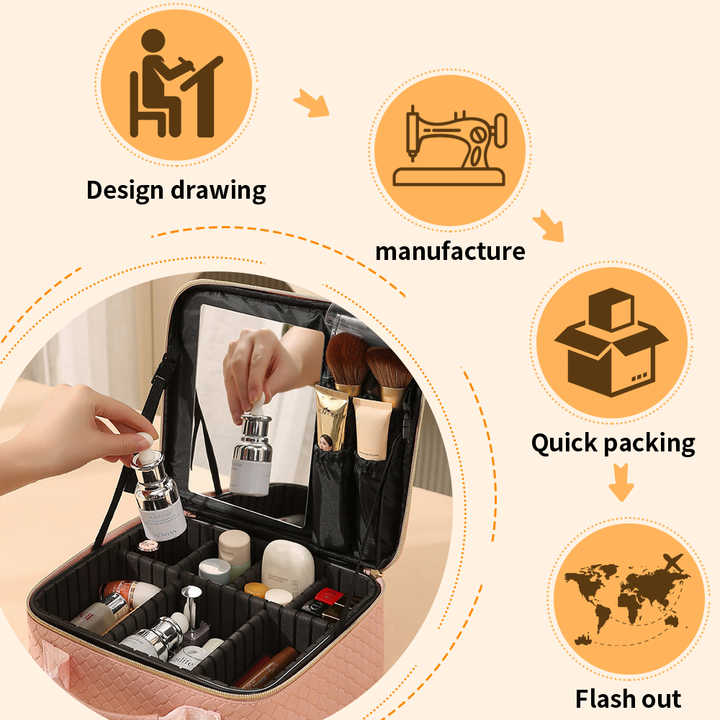 Design drawing

manufacture

Quick packing

Flash out