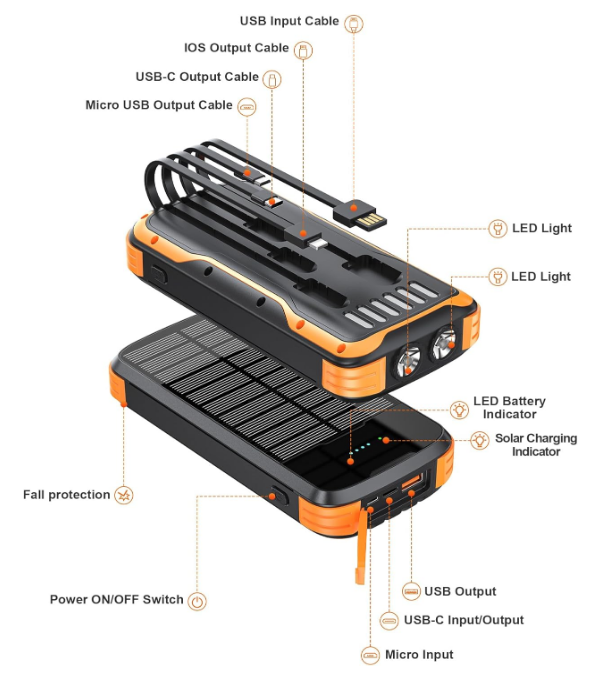 USB Input Cable

IOS Output Cable

USB-C Output Cable

Micro USB Output Cable

LED Light

LED Light

LED Battery Indicator

Solar Charging Indicator

Fall protection

Power ON/OFF Switch

USB Output

USB-C Input/Output

Micro Input