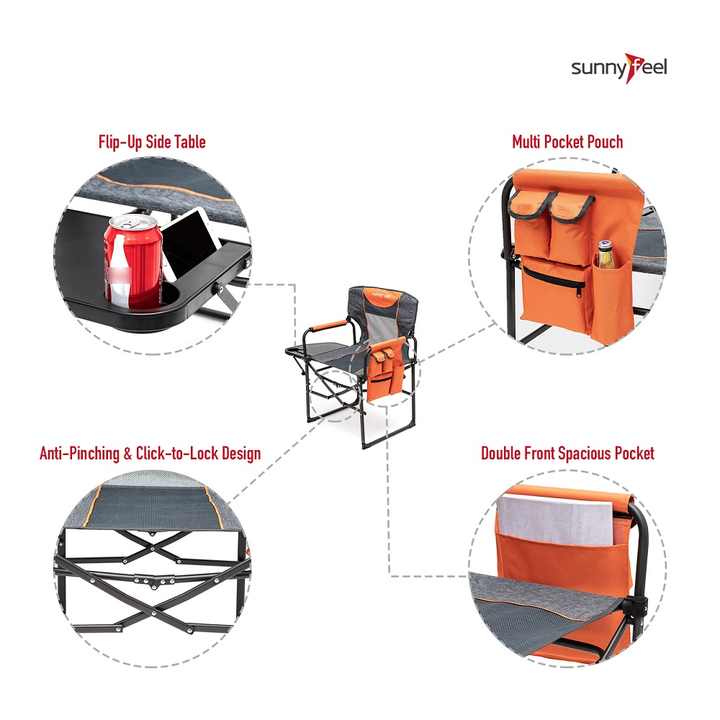 sunnyfeel

Flip-Up Side Table

Multi Pocket Pouch

Anti-Pinching & Click-to-Lock Design

Double Front Spacious Pocket