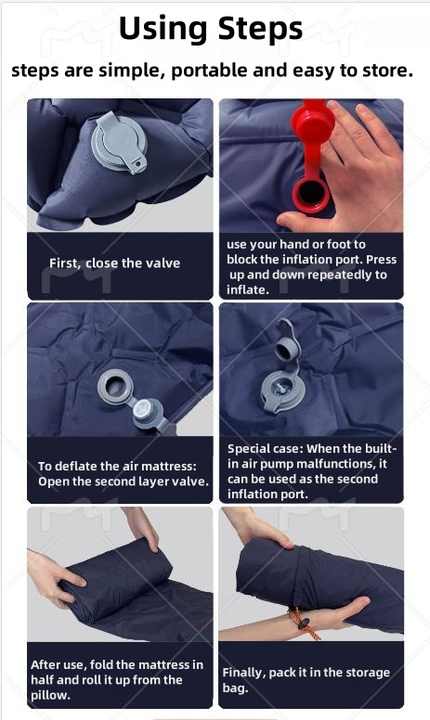 Using Steps

steps are simple, portable and easy to store.

First, close the valve

use your hand or foot to block the inflation port. Press up and down repeatedly to inflate.

To deflate the air mattress: Open the second layer valve.

Special case: When the built-in air pump malfunctions, it can be used as the second inflation port.

After use, fold the mattress in half and roll it up from the pillow.

Finally, pack it in the storage bag.