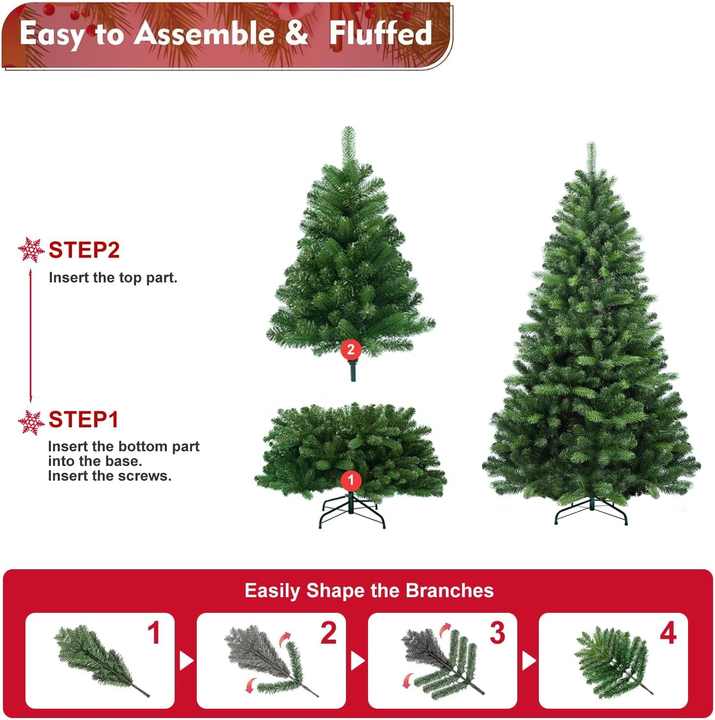 Easy to Assemble & Fluffed

STEP2
Insert the top part.

STEP1
Insert the bottom part into the base.
Insert the screws.

2

1

Easily Shape the Branches

1

2

3

4