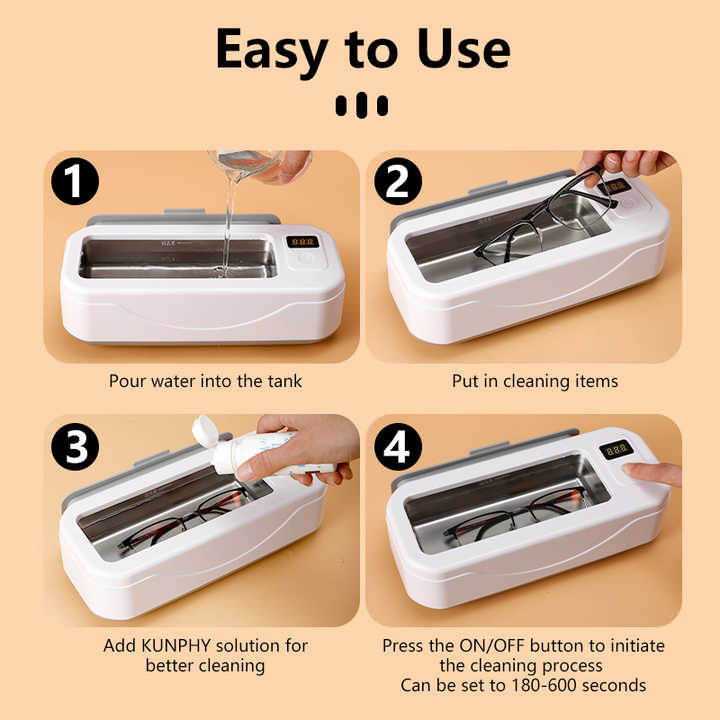 Easy to Use

1

Pour water into the tank

2

Put in cleaning items

3

Add KUNPHY solution for better cleaning

4

Press the ON/OFF button to initiate the cleaning process
Can be set to 180-600 seconds