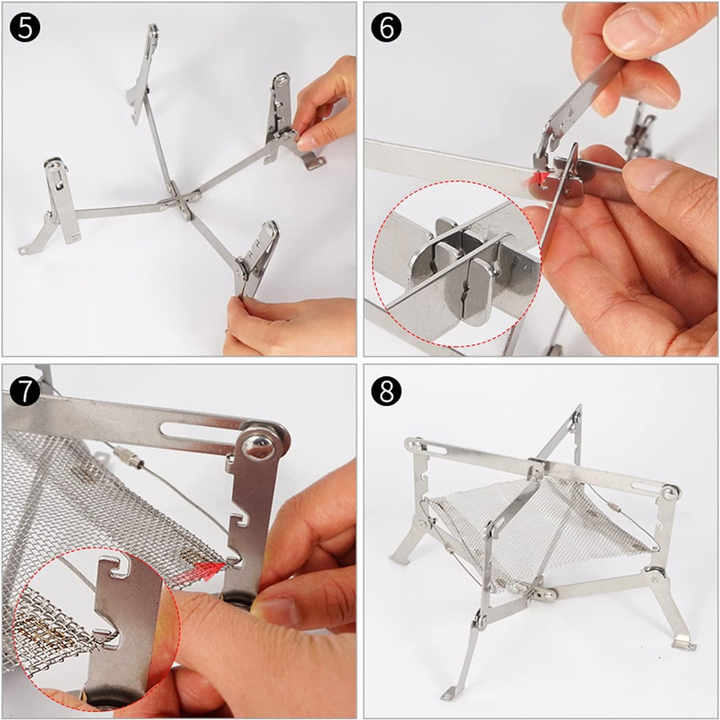 5

6

7

8