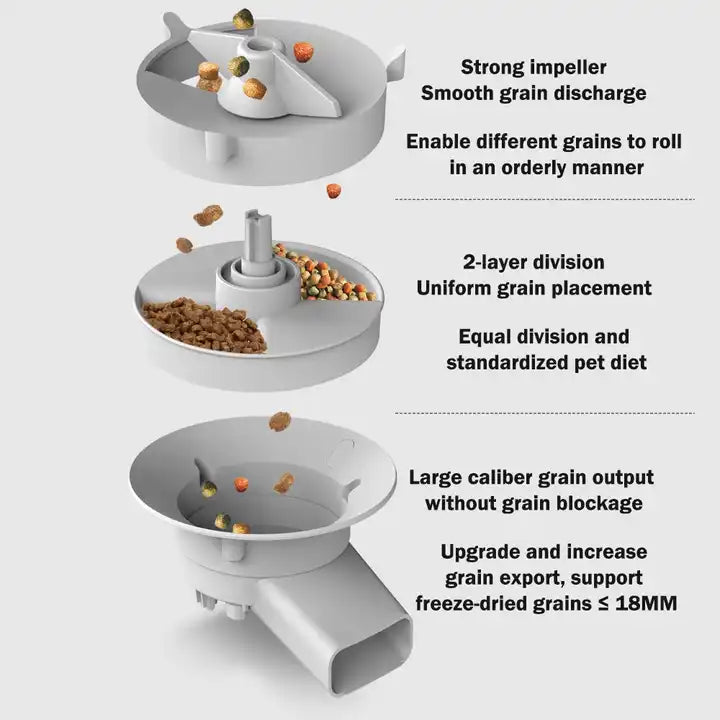 Strong impeller
Smooth grain discharge

Enable different grains to roll in an orderly manner

2-layer division
Uniform grain placement

Equal division and standardized pet diet

Large caliber grain output without grain blockage

Upgrade and increase grain export, support freeze-dried grains ≤ 18MM