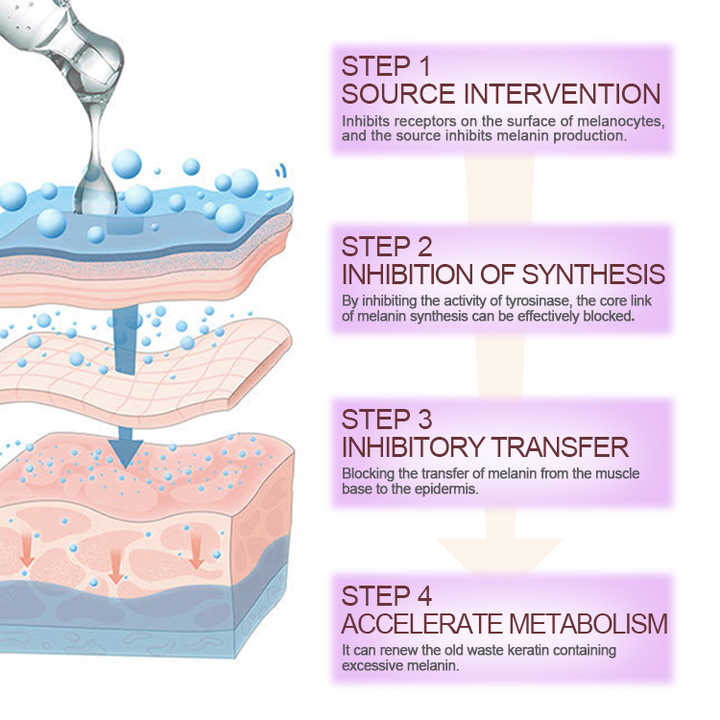 STEP 1
SOURCE INTERVENTION
Inhibits receptors on the surface of melanocytes, and the source inhibits melanin production.

STEP 2
INHIBITION OF SYNTHESIS
By inhibiting the activity of tyrosinase, the core link of melanin synthesis can be effectively blocked.

STEP 3
INHIBITORY TRANSFER
Blocking the transfer of melanin from the muscle base to the epidermis.

STEP 4
ACCELERATE METABOLISM
It can renew the old waste keratin containing excessive melanin.