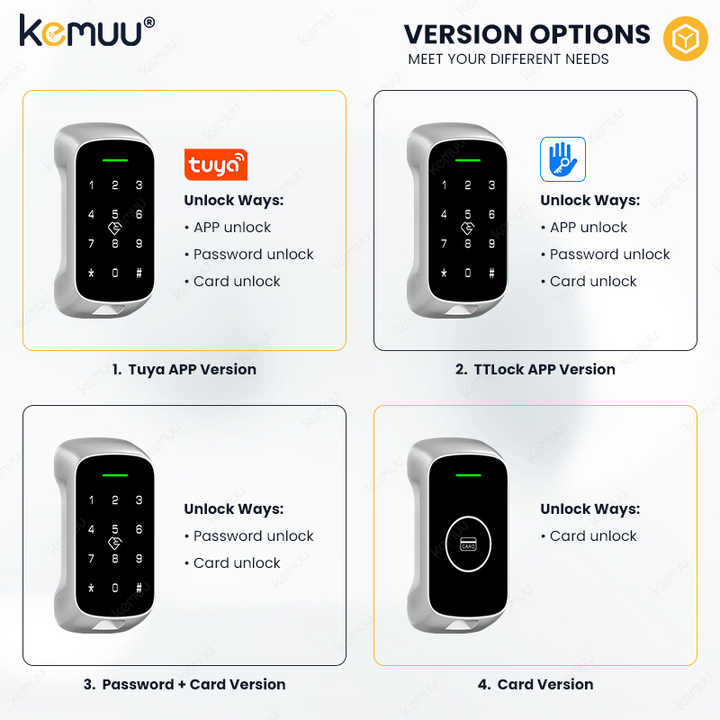 kemuu®

VERSION OPTIONS
MEET YOUR DIFFERENT NEEDS

1 2 3
4 5 6
7 8 9
* 0 #

tuya

Unlock Ways:
• APP unlock
• Password unlock
• Card unlock

1. Tuya APP Version

1 2 3
4 5 6
7 8 9
* 0 #

Unlock Ways:
• APP unlock
• Password unlock
• Card unlock

2. TTLock APP Version

1 2 3
4 5 6
7 8 9
* 0 #

Unlock Ways:
• Password unlock
• Card unlock

3. Password + Card Version

CARD

Unlock Ways:
• Card unlock

4. Card Version