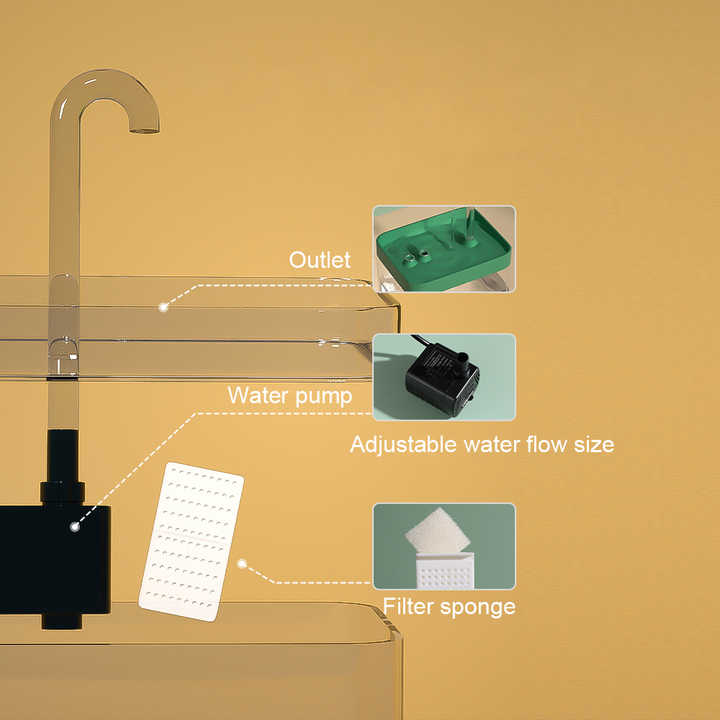 Outlet

Water pump

Adjustable water flow size

Filter sponge