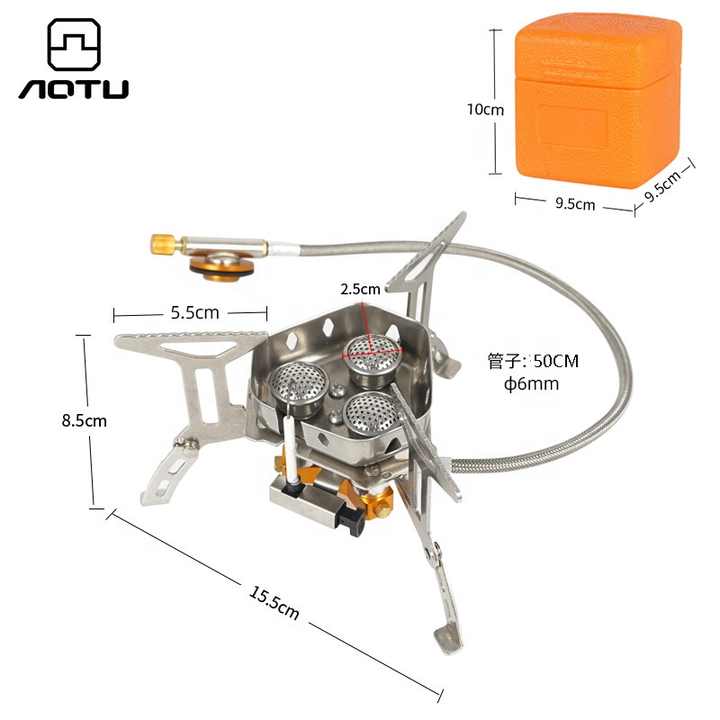 AOTU

10cm

9.5cm

9.5cm

2.5cm

5.5cm

管子: 50CM
ϕ6mm

8.5cm

15.5cm