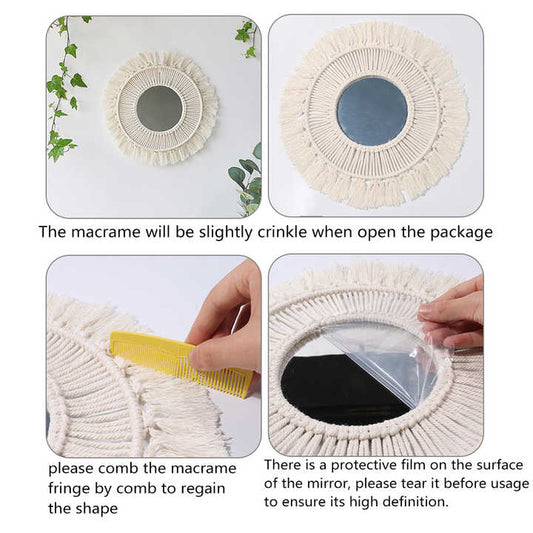 The macrame will be slightly crinkle when open the package

please comb the macrame fringe by comb to regain the shape

There is a protective film on the surface of the mirror, please tear it before usage to ensure its high definition.