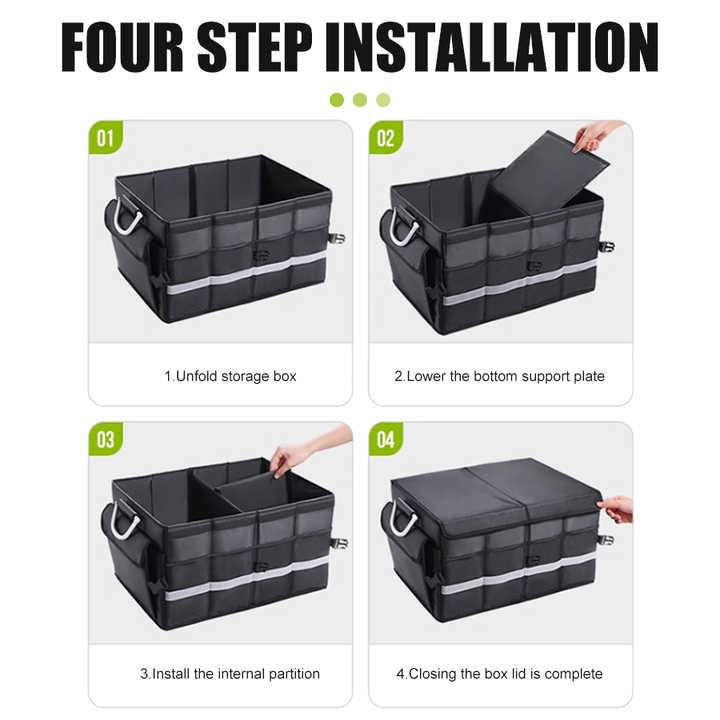 FOUR STEP INSTALLATION

01

1.Unfold storage box

02

2.Lower the bottom support plate

03

3.Install the internal partition

04

4.Closing the box lid is complete