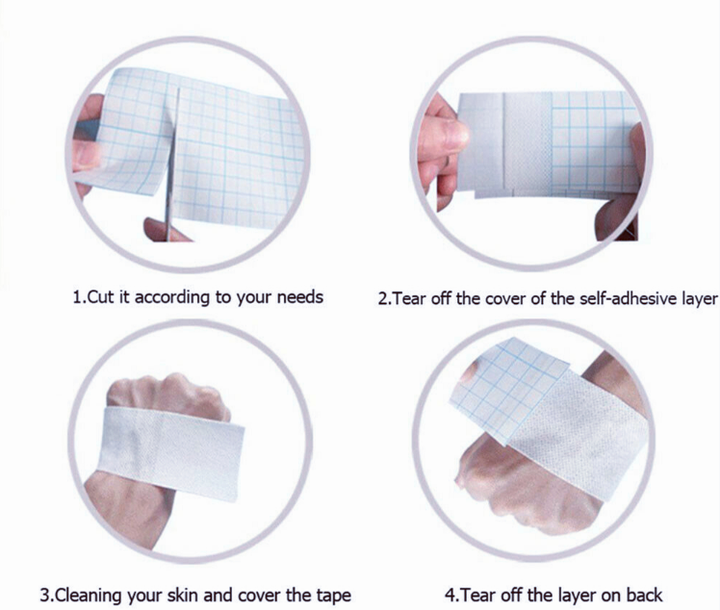 1.Cut it according to your needs

2.Tear off the cover of the self-adhesive layer

3.Cleaning your skin and cover the tape

4.Tear off the layer on back