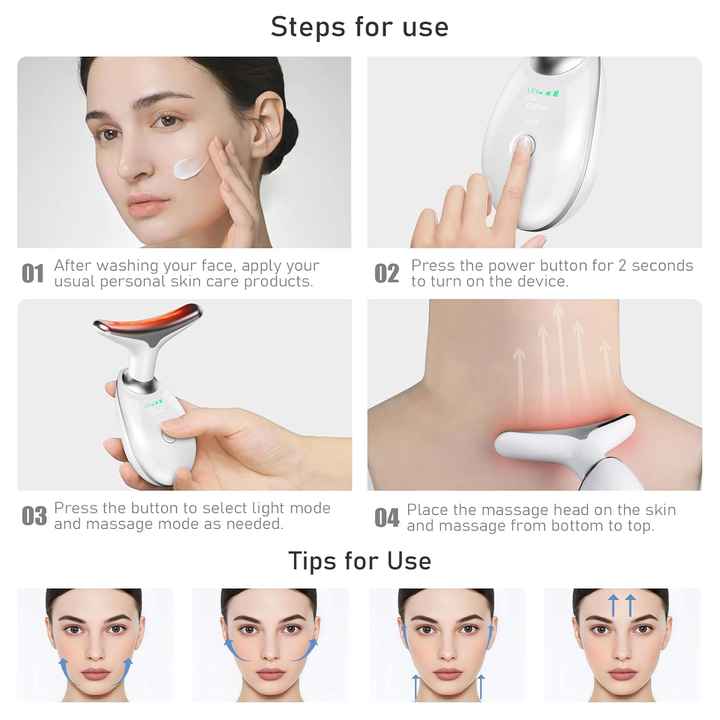 Steps for use

01 After washing your face, apply your usual personal skin care products.

02 Press the power button for 2 seconds to turn on the device.

03 Press the button to select light mode and massage mode as needed.

04 Place the massage head on the skin and massage from bottom to top.

Tips for Use