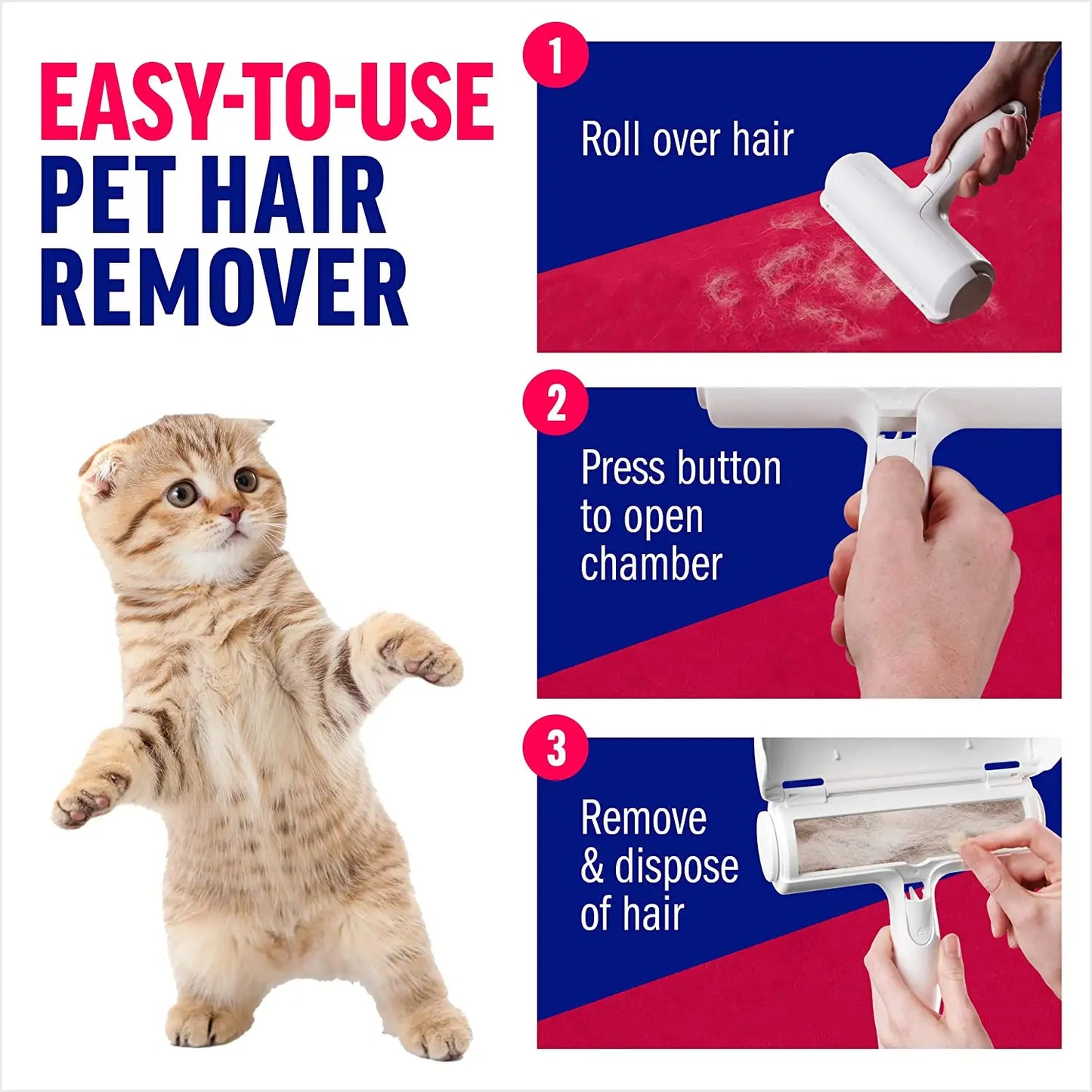 EASY-TO-USE
PET HAIR
REMOVER

1
Roll over hair

2
Press button to open chamber

3
Remove & dispose of hair