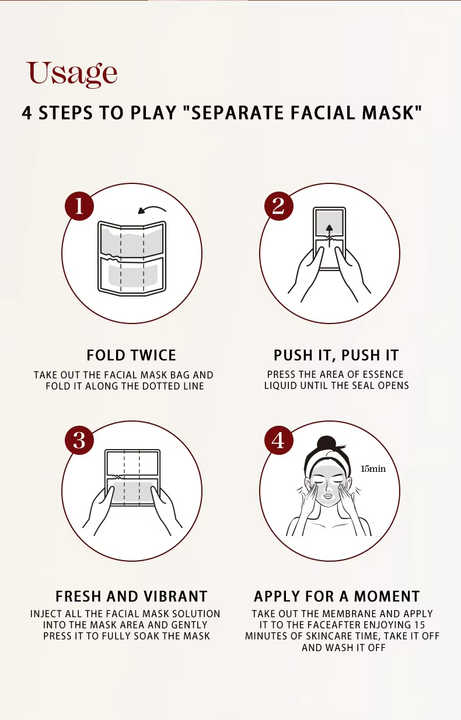 Usage

4 STEPS TO PLAY "SEPARATE FACIAL MASK"

1

FOLD TWICE

TAKE OUT THE FACIAL MASK BAG AND FOLD IT ALONG THE DOTTED LINE

2

PUSH IT, PUSH IT

PRESS THE AREA OF ESSENCE LIQUID UNTIL THE SEAL OPENS

3

FRESH AND VIBRANT

INJECT ALL THE FACIAL MASK SOLUTION INTO THE MASK AREA AND GENTLY PRESS IT TO FULLY SOAK THE MASK

4

15min

APPLY FOR A MOMENT

TAKE OUT THE MEMBRANE AND APPLY IT TO THE FACEAFTER ENJOYING 15 MINUTES OF SKINCARE TIME, TAKE IT OFF AND WASH IT OFF